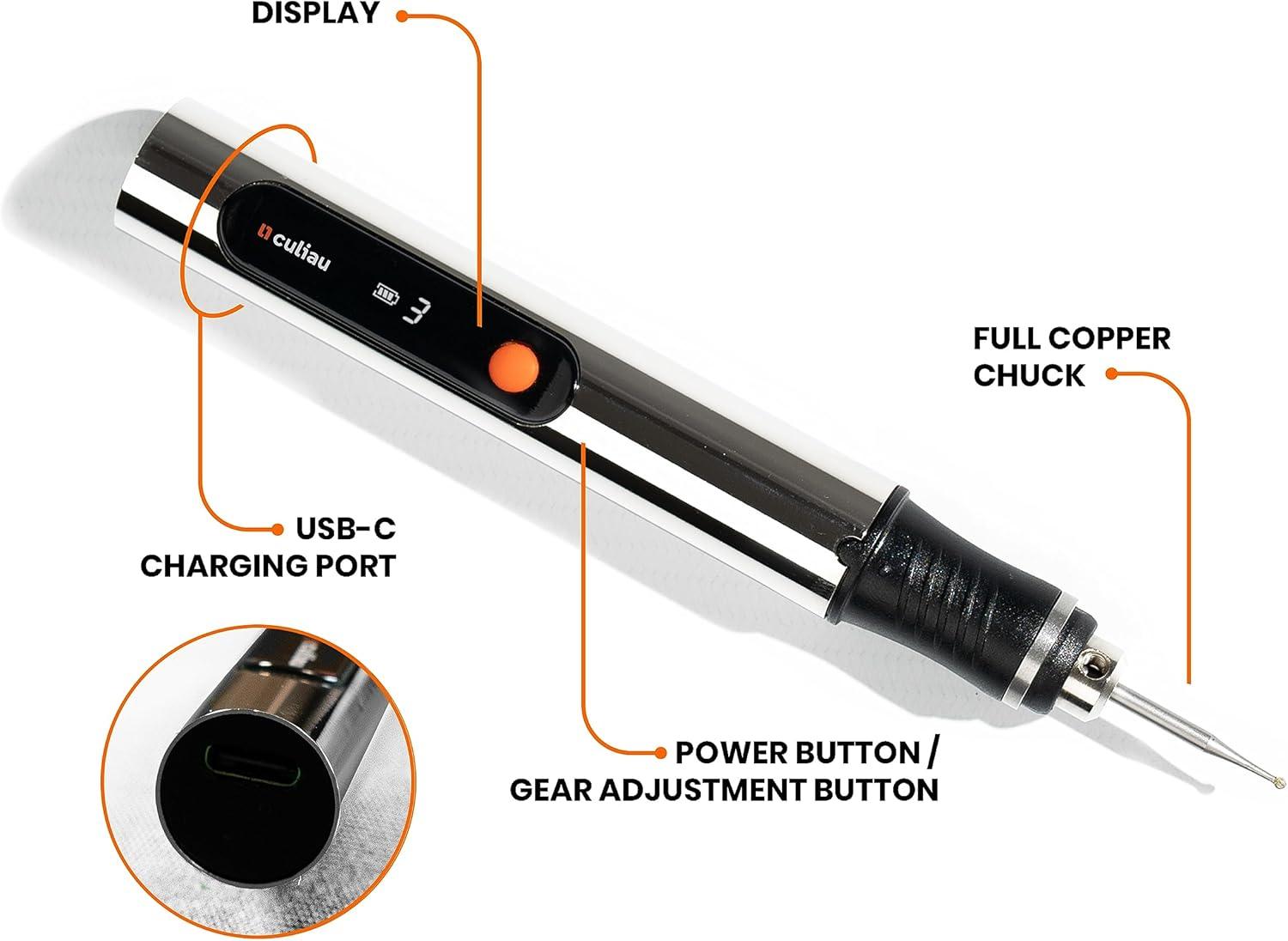 DISPLAY

culiau

3

FULL COPPER CHUCK

USB-C CHARGING PORT

POWER BUTTON / GEAR ADJUSTMENT BUTTON