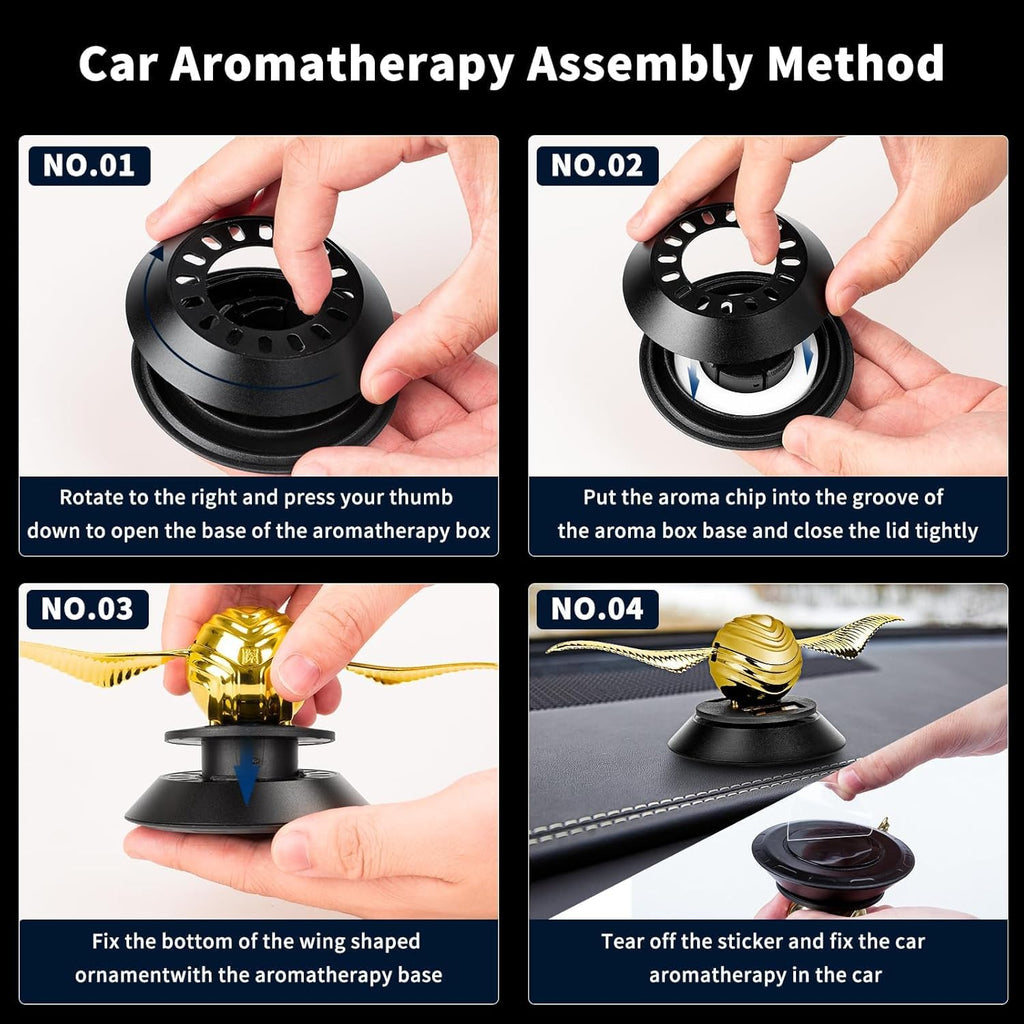 Car Aromatherapy Assembly Method

NO.01

Rotate to the right and press your thumb down to open the base of the aromatherapy box

NO.02

Put the aroma chip into the groove of the aroma box base and close the lid tightly

NO.03

Fix the bottom of the wing shaped ornamentwith the aromatherapy base

NO.04

Tear off the sticker and fix the car aromatherapy in the car