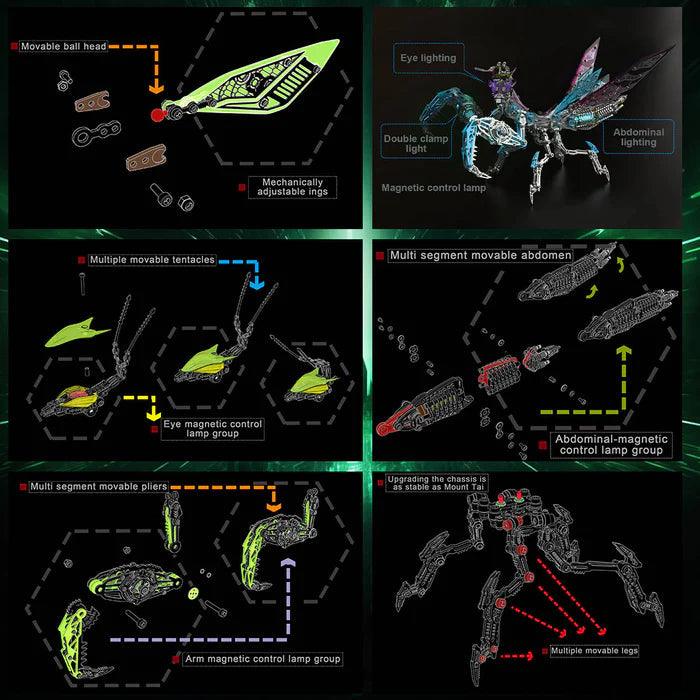 Movable ball head

Mechanically adjustable ings

Eye lighting

Double clamp light

Abdominal lighting

Magnetic control lamp

Multiple movable tentacles

Eye magnetic control lamp group

Multi segment movable abdomen

Abdominal-magnetic control lamp group

Multi segment movable pliers

Arm magnetic control lamp group

Upgrading the chassis is as stable as Mount Tai

Multiple movable legs